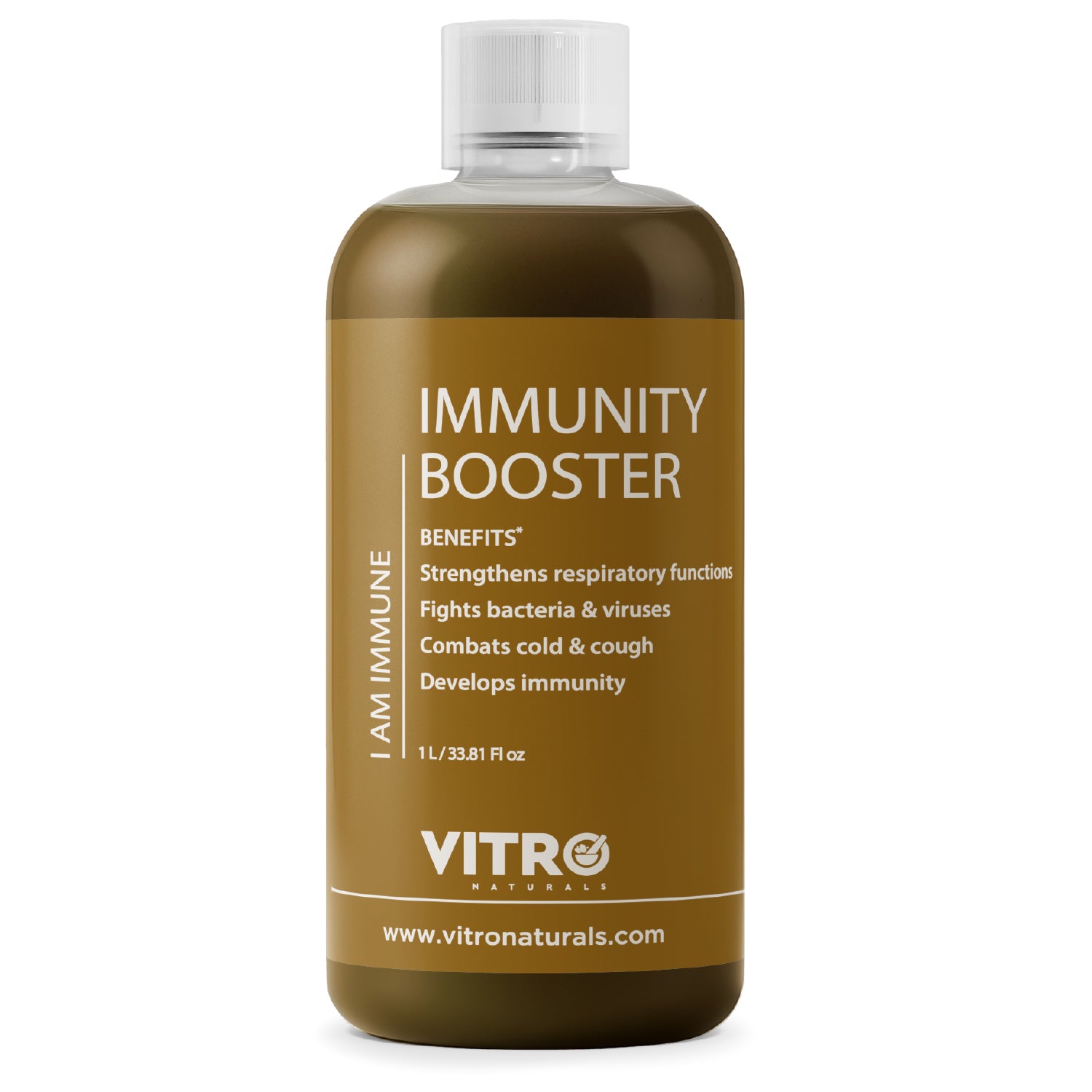 I AM IMMUNE

IMMUNITY BOOSTER

BENEFITS*
Strengthens respiratory functions
Fights bacteria & viruses
Combats cold & cough
Develops immunity

1 L / 33.81 Fl oz

VITRO
NATURALS

www.vitronaturals.com